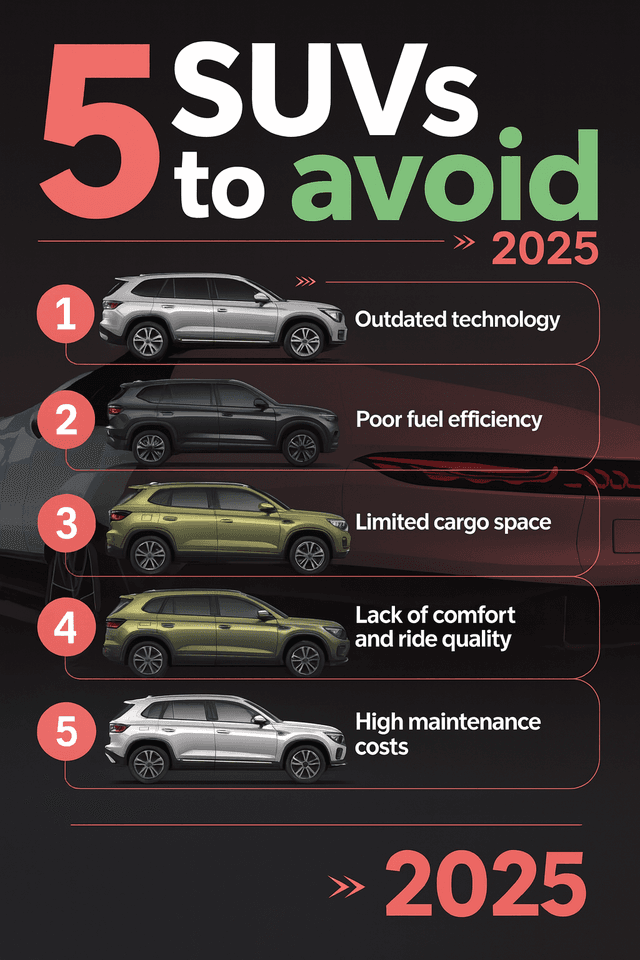 5 SUVs to avoid

2025

1 Outdated technology

2 Poor fuel efficiency

3 Limited cargo space

4 Lack of comfort and ride quality

5 High maintenance costs

2025